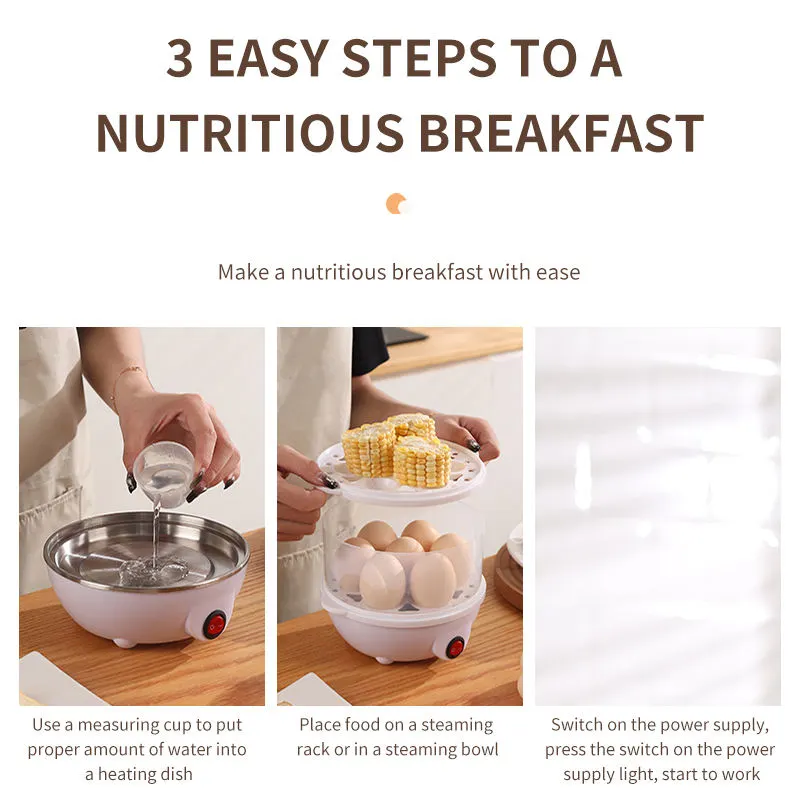 3 EASY STEPS TO A NUTRITIOUS BREAKFAST

Make a nutritious breakfast with ease

Use a measuring cup to put proper amount of water into a heating dish

Place food on a steaming rack or in a steaming bowl

Switch on the power supply, press the switch on the power supply light, start to work